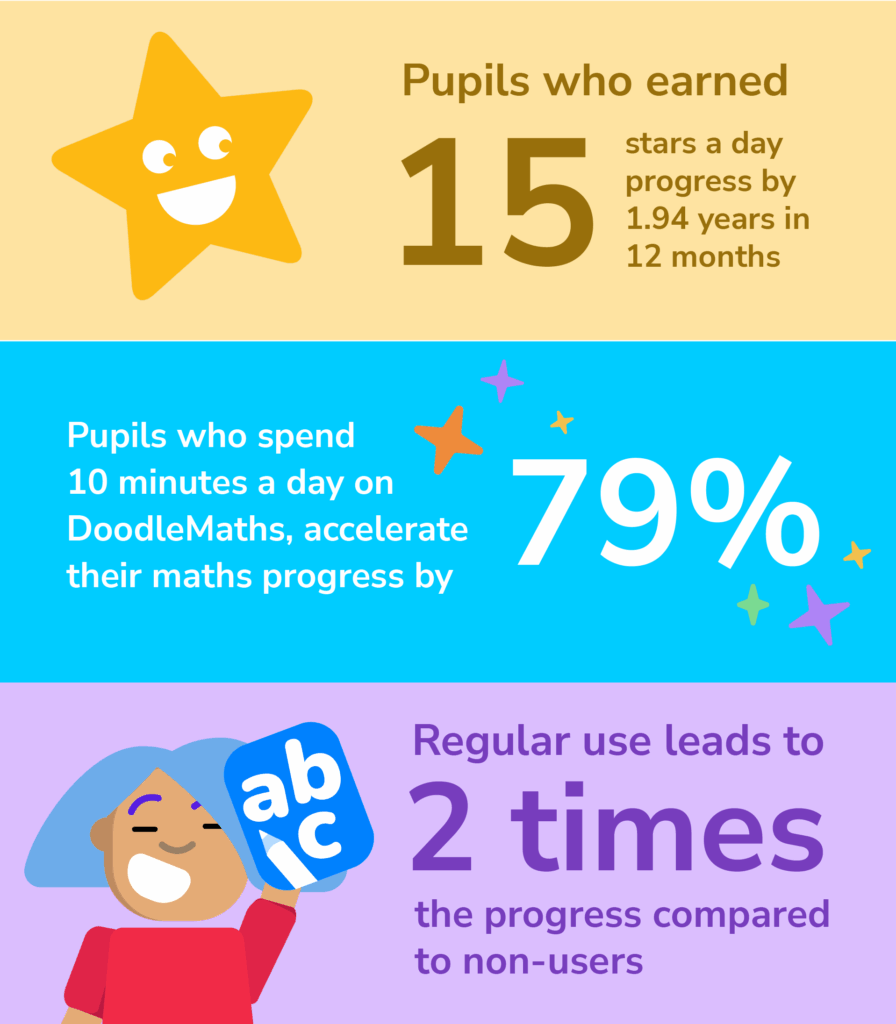 Pupils who earned

15

stars a day progress by 1.94 years in 12 months

Pupils who spend 10 minutes a day on DoodleMaths, accelerate their maths progress by

79%

ab
c

Regular use leads to

2 times

the progress compared to non-users